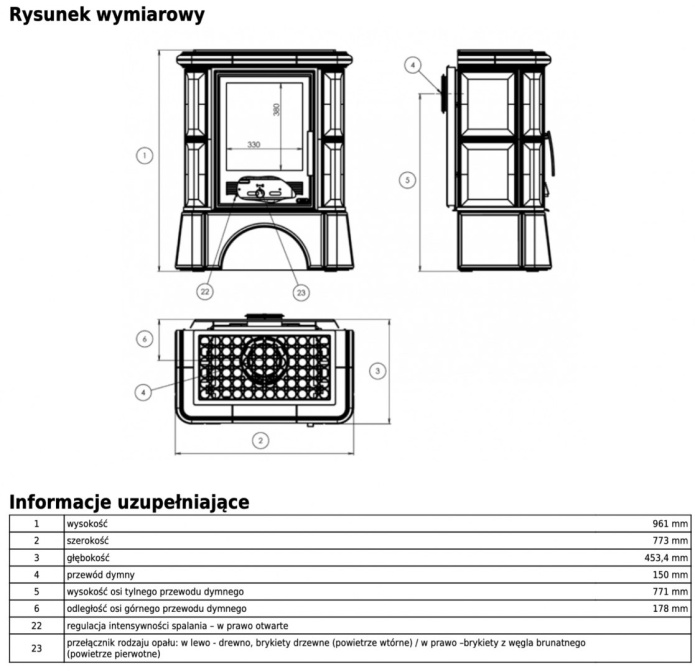 Rysunek wymiarowy

1

380

330

22

23

4

5

6

4

3

2

Informacje uzupełniające

| 1 | wysokość | 961 mm |
|---|---|---|
| 2 | szerokość | 773 mm |
| 3 | głębokość | 453,4 mm |
| 4 | przewód dymny | 150 mm |
| 5 | wysokość osi tylnego przewodu dymnego | 771 mm |
| 6 | odległość osi górnego przewodu dymnego | 178 mm |
| 22 | regulacja intensywności spalania – w prawo otwarte | |
| 23 | przełącznik rodzaju opału: w lewo - drewno, brykiety drzewne (powietrze wtórne) / w prawo –brykiety z węgla brunatnego (powietrze pierwotne) | |